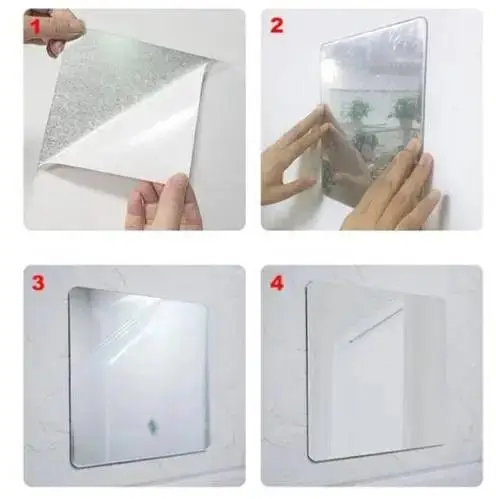 1

2

3

4